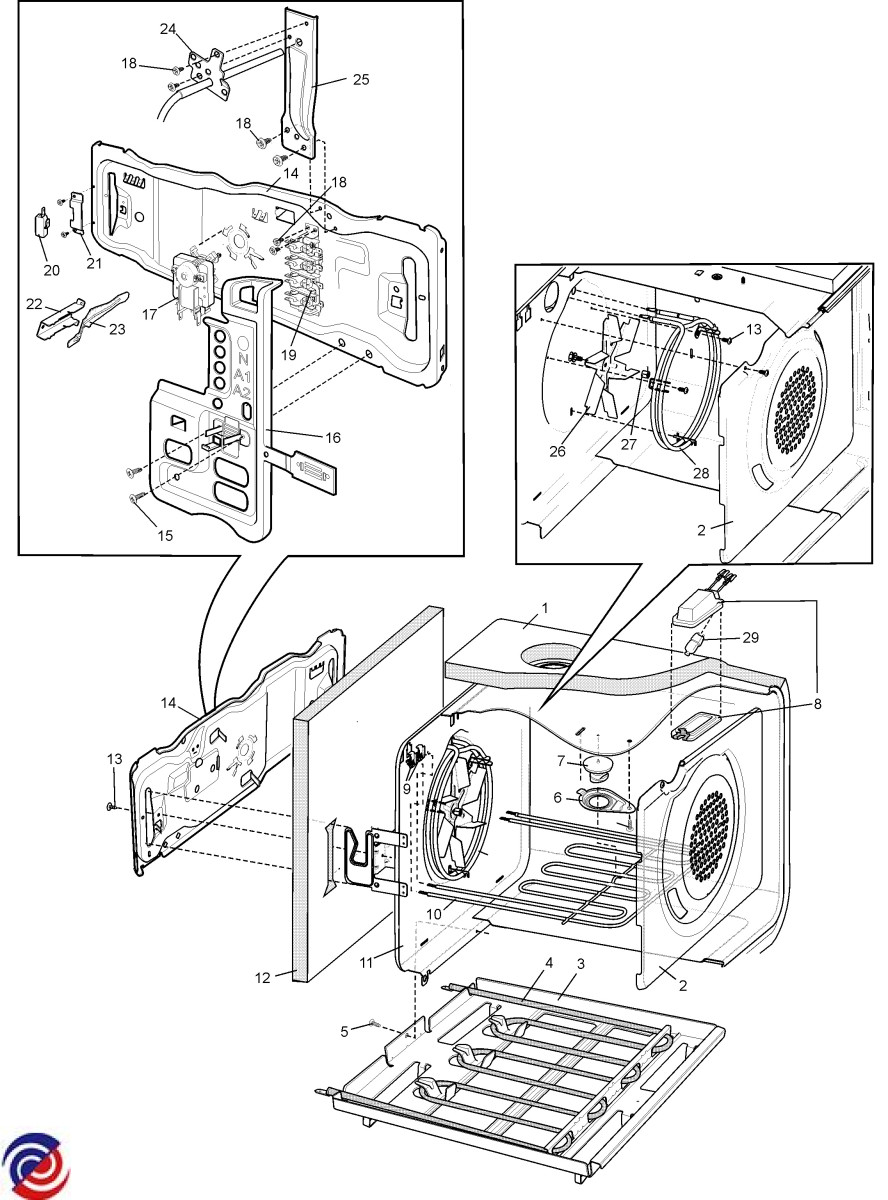 24
18
25
18
14
18
20
21
17
22
23
19
N
A1
A2
16
15
13
26
27
28
2
1
29
8
14
13
9
7
6
10
12
11
2
4
3
5